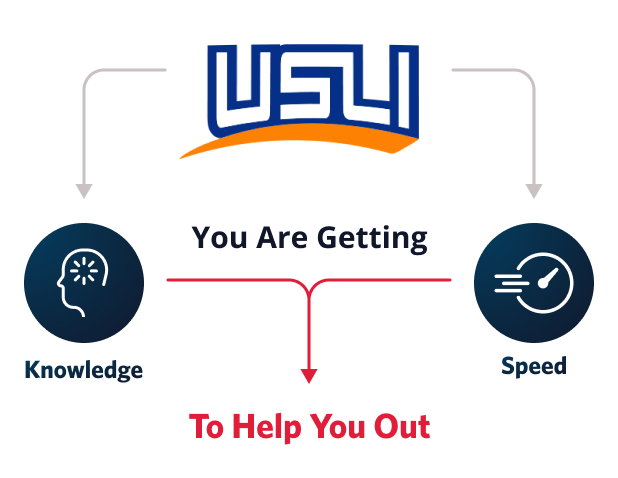 USLI

You Are Getting

Knowledge

Speed

To Help You Out