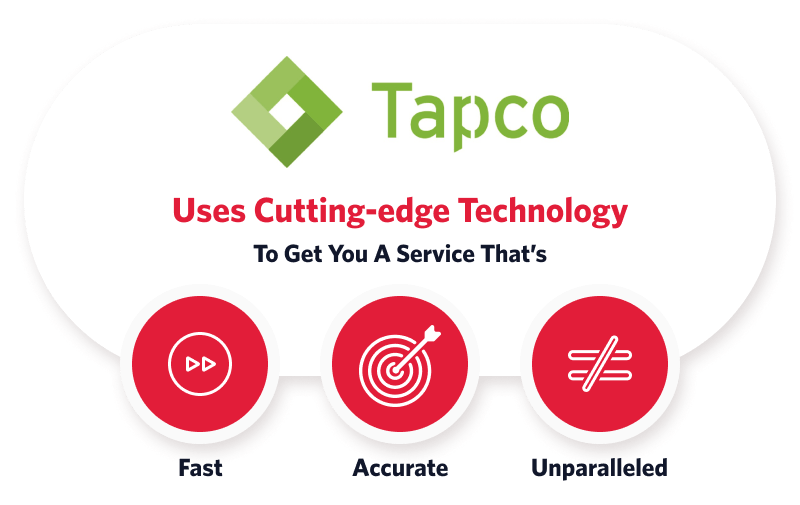 Tapco

Uses Cutting-edge Technology

To Get You A Service That's

Fast

Accurate

Unparalleled