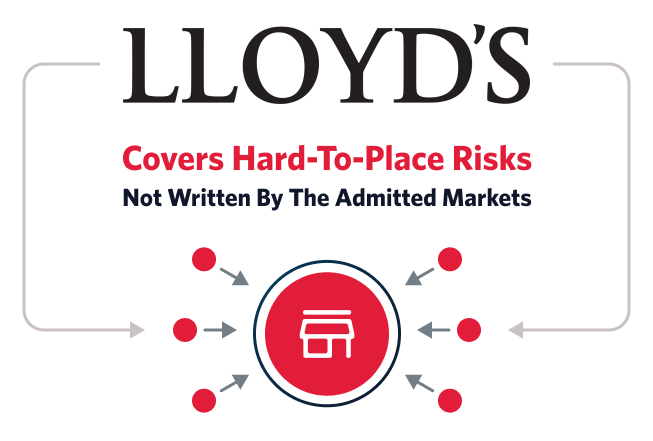 LLOYD'S

Covers Hard-To-Place Risks
Not Written By The Admitted Markets