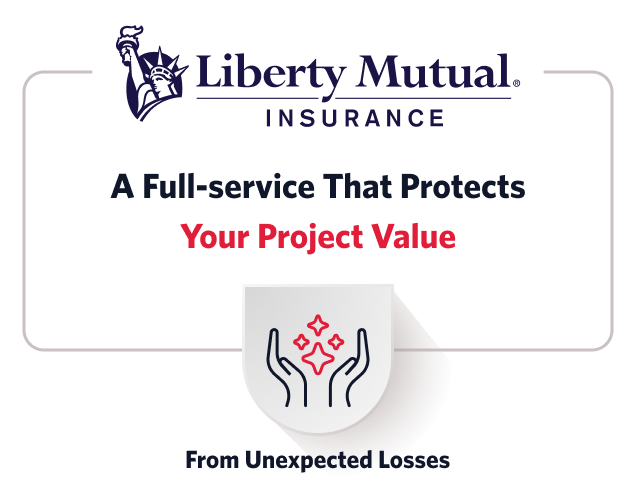 Liberty Mutual®
INSURANCE

A Full-service That Protects
Your Project Value

From Unexpected Losses