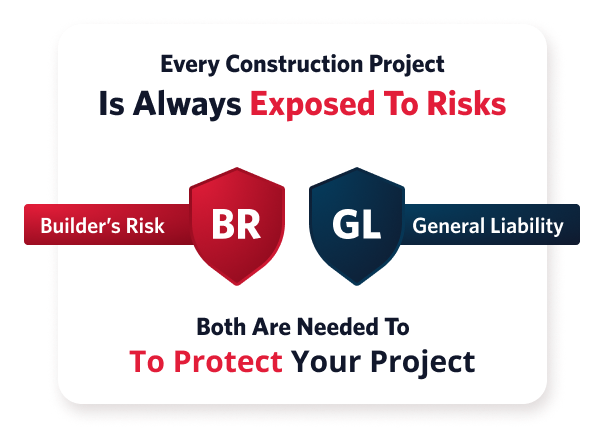 Every Construction Project
Is Always Exposed To Risks

Builder's Risk
BR

GL
General Liability

Both Are Needed To
To Protect Your Project