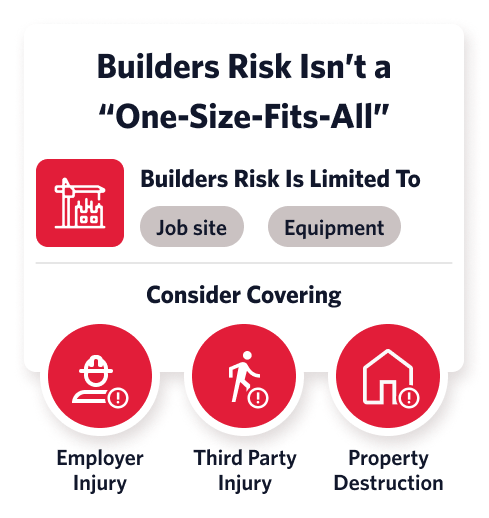 Builders Risk Isn't a "One-Size-Fits-All"

Builders Risk Is Limited To

Job site

Equipment

Consider Covering

Employer Injury

Third Party Injury

Property Destruction