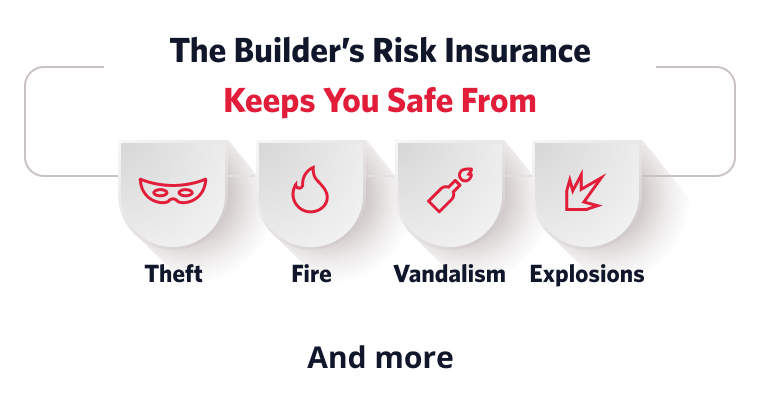 The Builder's Risk Insurance

Keeps You Safe From

Theft

Fire

Vandalism

Explosions

And more